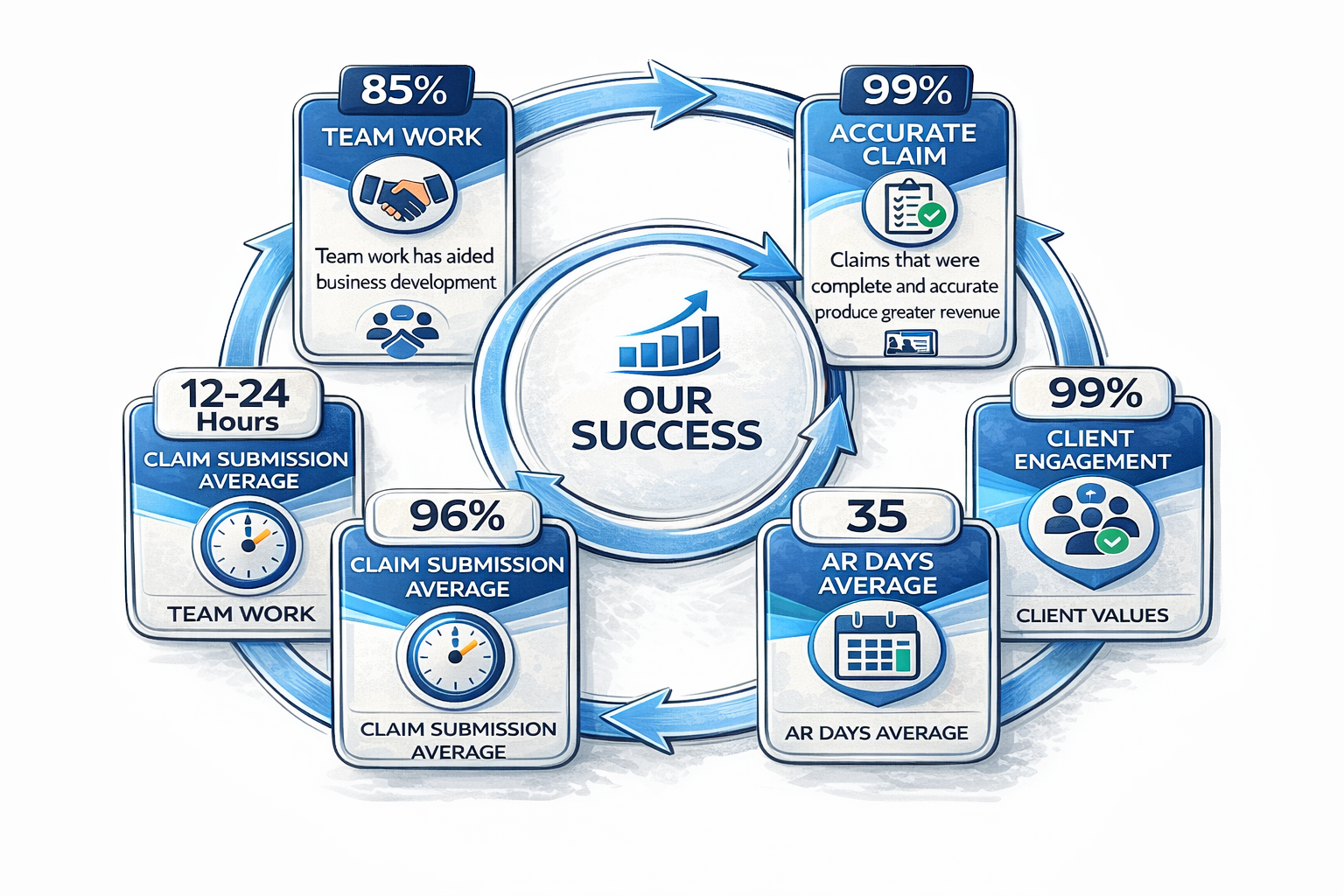 85%
TEAM WORK
Team work has aided business development

99%
ACCURATE CLAIM
Claims that were complete and accurate produce greater revenue

OUR SUCCESS

12-24 Hours
CLAIM SUBMISSION AVERAGE
TEAM WORK

96%
CLAIM SUBMISSION AVERAGE
CLAIM SUBMISSION AVERAGE

35
AR DAYS AVERAGE
AR DAYS AVERAGE

99%
CLIENT ENGAGEMENT
CLIENT VALUES